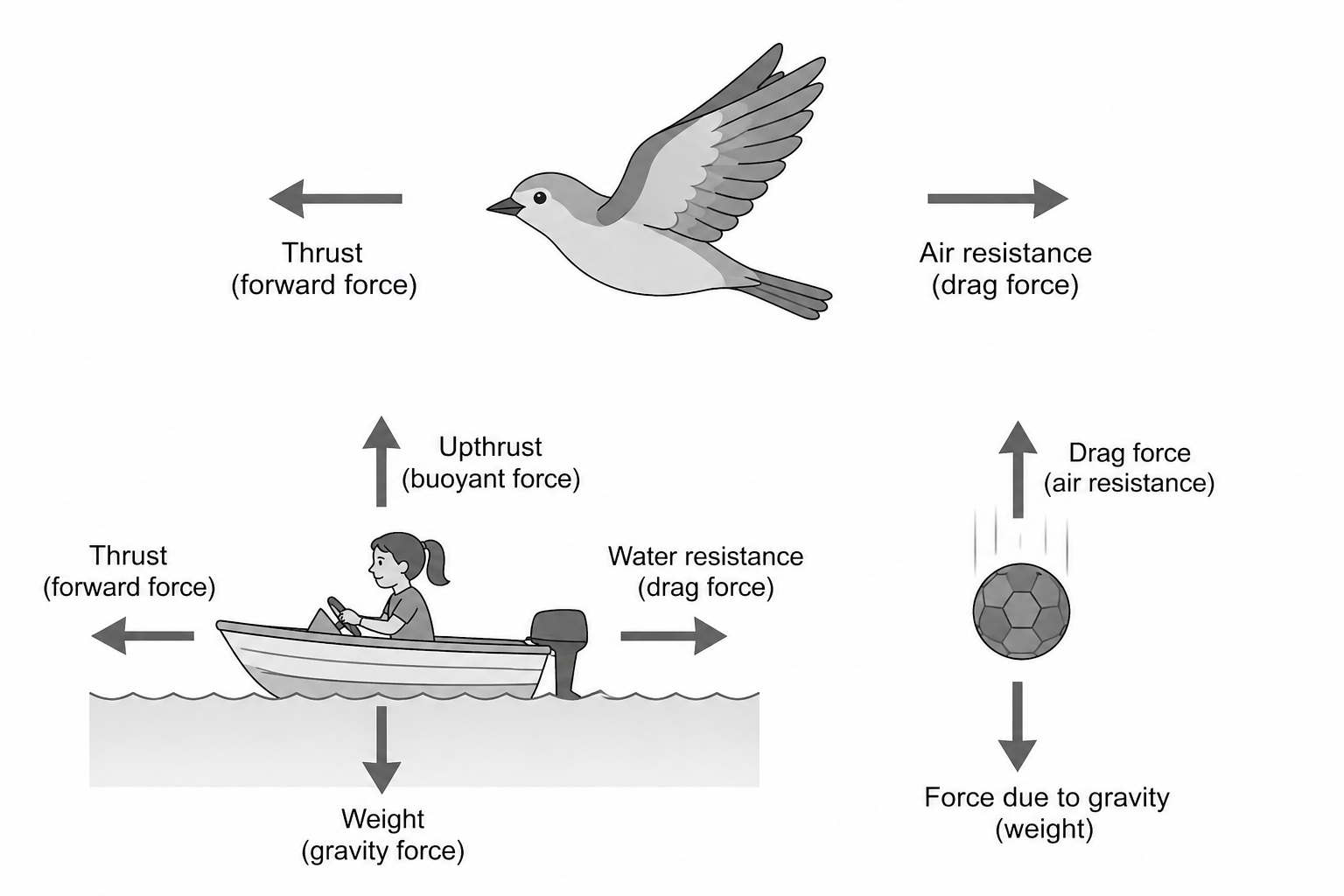 Thrust
(forward force)

Air resistance
(drag force)

Upthrust
(buoyant force)

Thrust
(forward force)

Water resistance
(drag force)

Weight
(gravity force)

Drag force
(air resistance)

Force due to gravity
(weight)